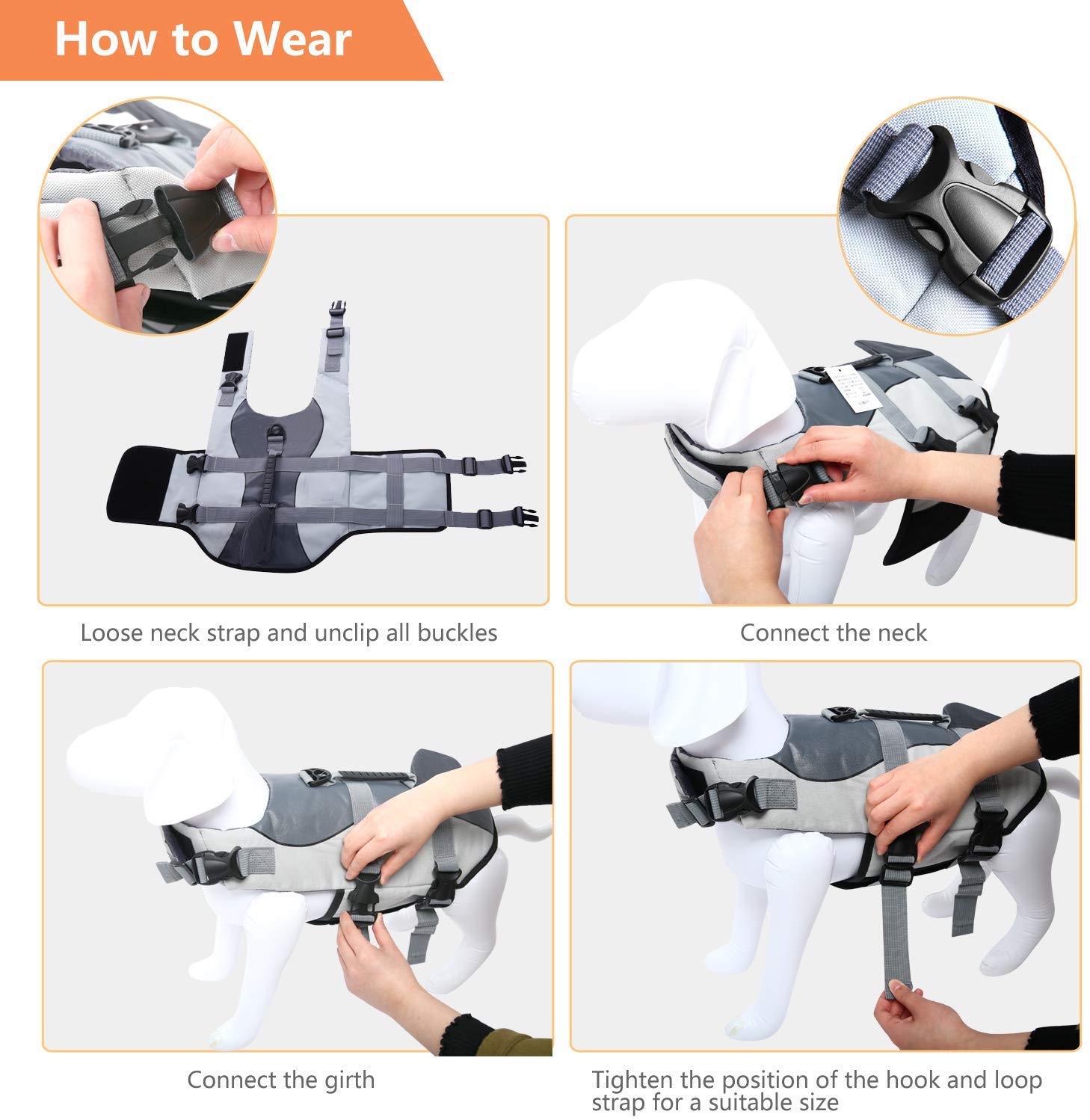 How to Wear

Loose neck strap and unclip all buckles

Connect the neck

Connect the girth

Tighten the position of the hook and loop strap for a suitable size